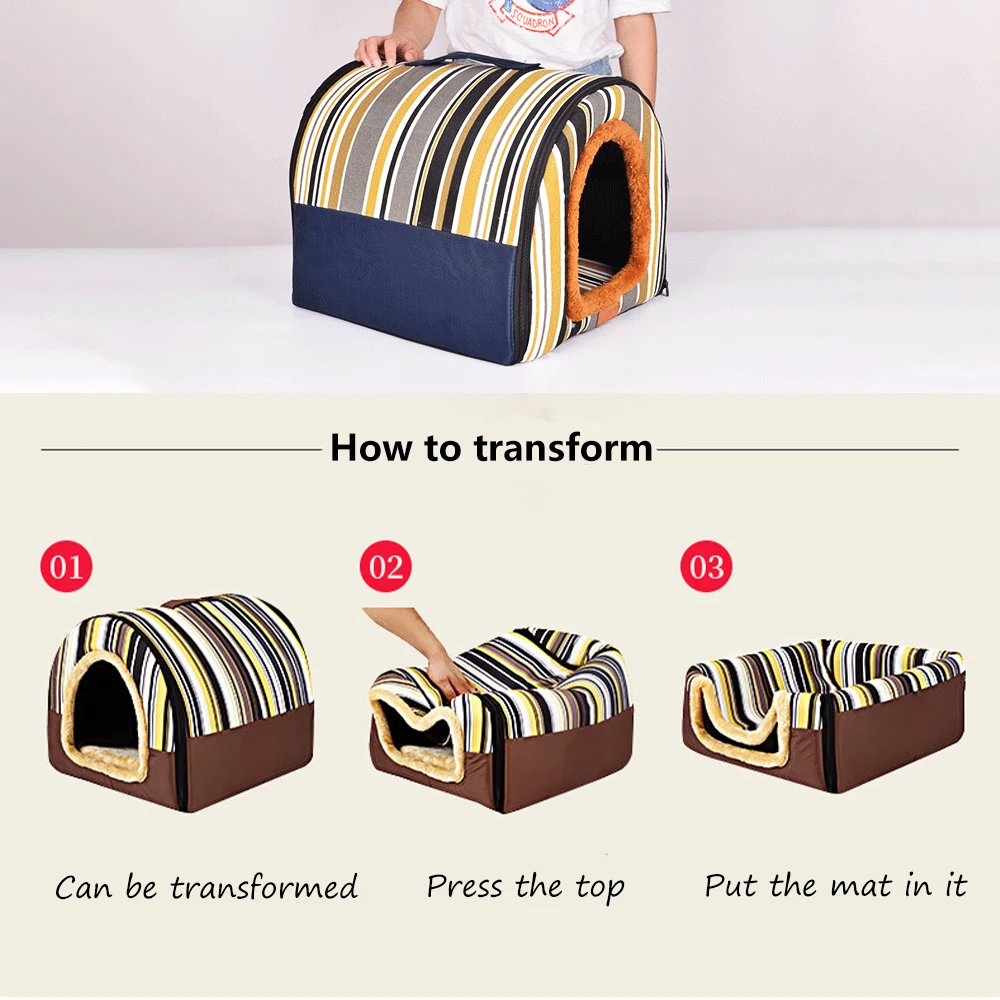 SQUADRON

How to transform

01

02

03

Can be transformed

Press the top

Put the mat in it