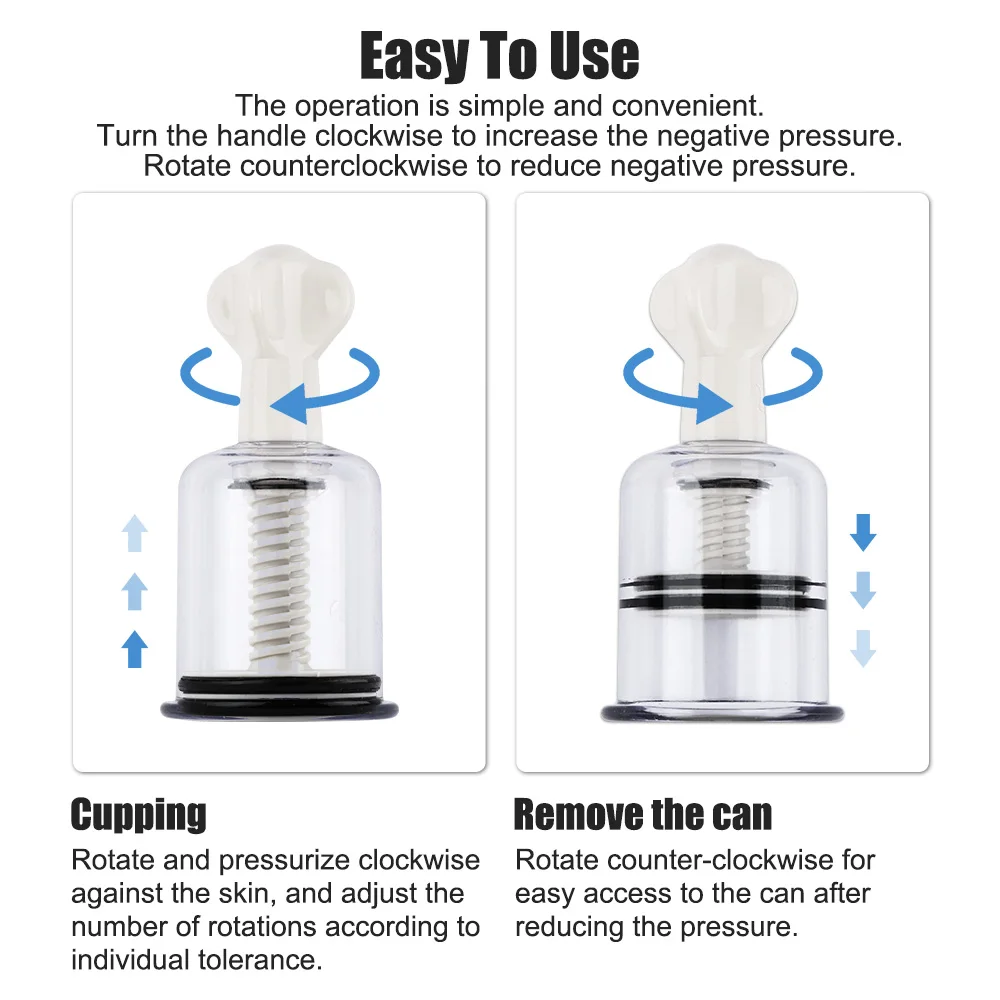 Easy To Use

The operation is simple and convenient.
Turn the handle clockwise to increase the negative pressure.
Rotate counterclockwise to reduce negative pressure.

Cupping

Rotate and pressurize clockwise against the skin, and adjust the number of rotations according to individual tolerance.

Remove the can

Rotate counter-clockwise for easy access to the can after reducing the pressure.