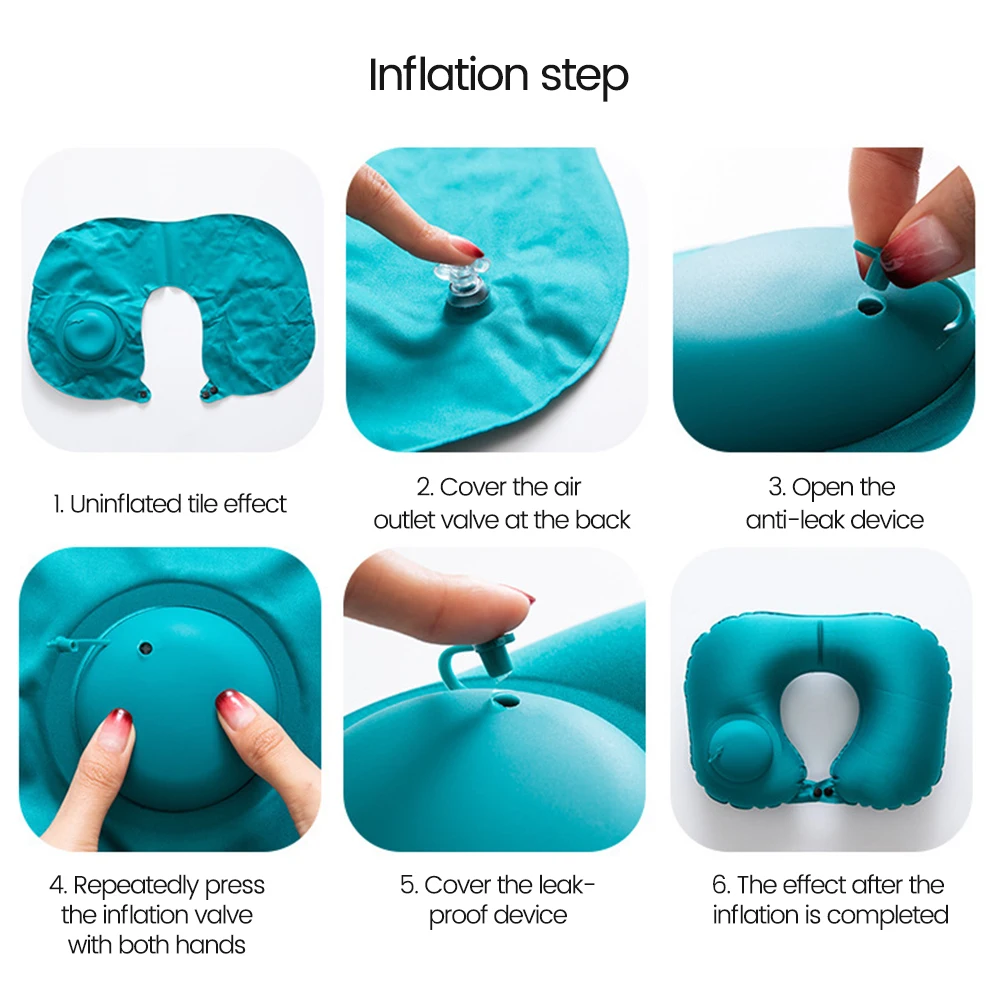 Inflation step

1. Uninflated tile effect

2. Cover the air outlet valve at the back

3. Open the anti-leak device

4. Repeatedly press the inflation valve with both hands

5. Cover the leak-proof device

6. The effect after the inflation is completed