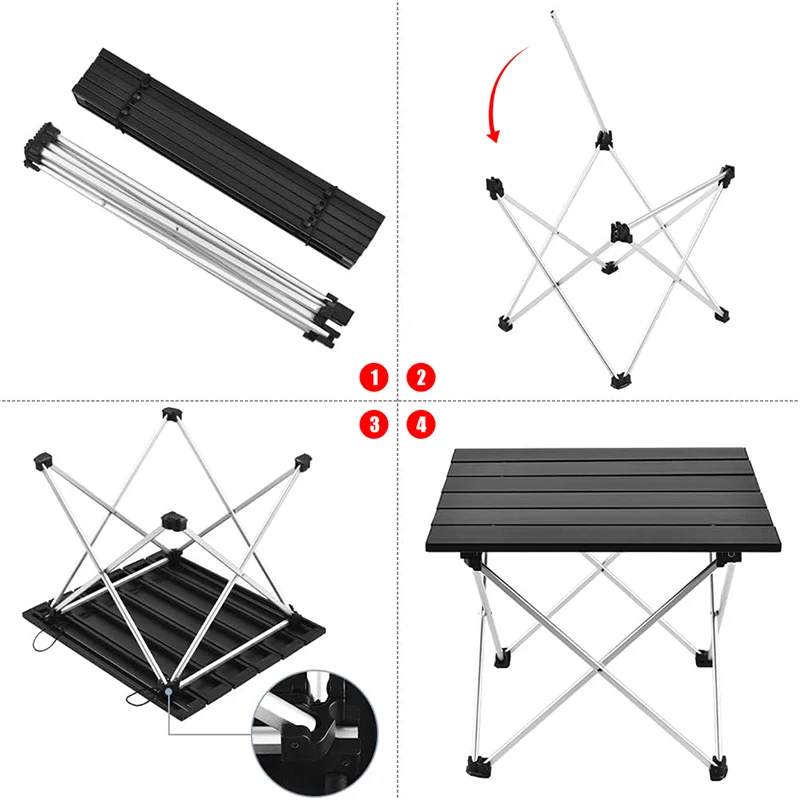 1
2
3
4